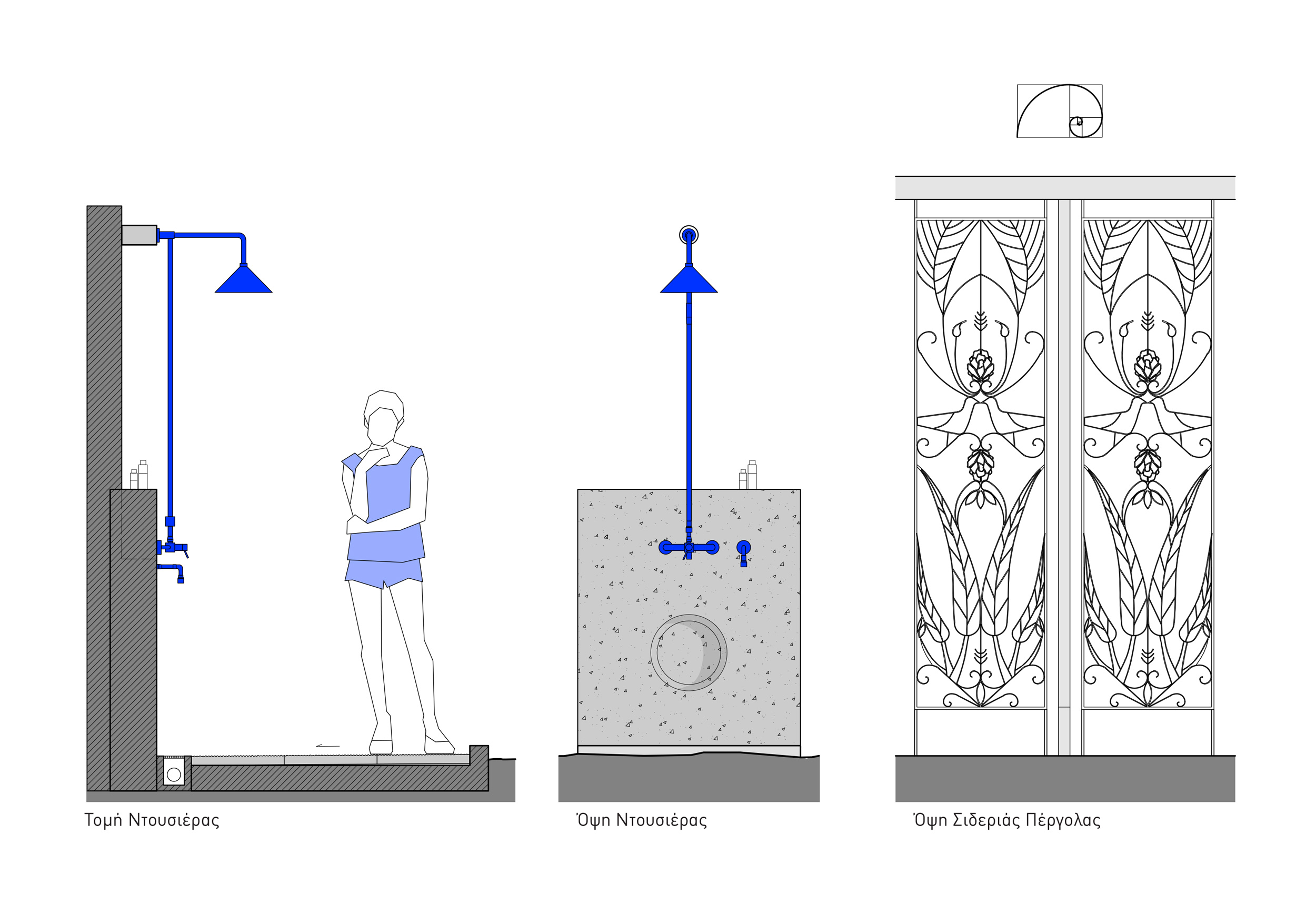 Τομή Ντουσιέρας

Όψη Ντουσιέρας

Όψη Σιδεριάς Πέργολας